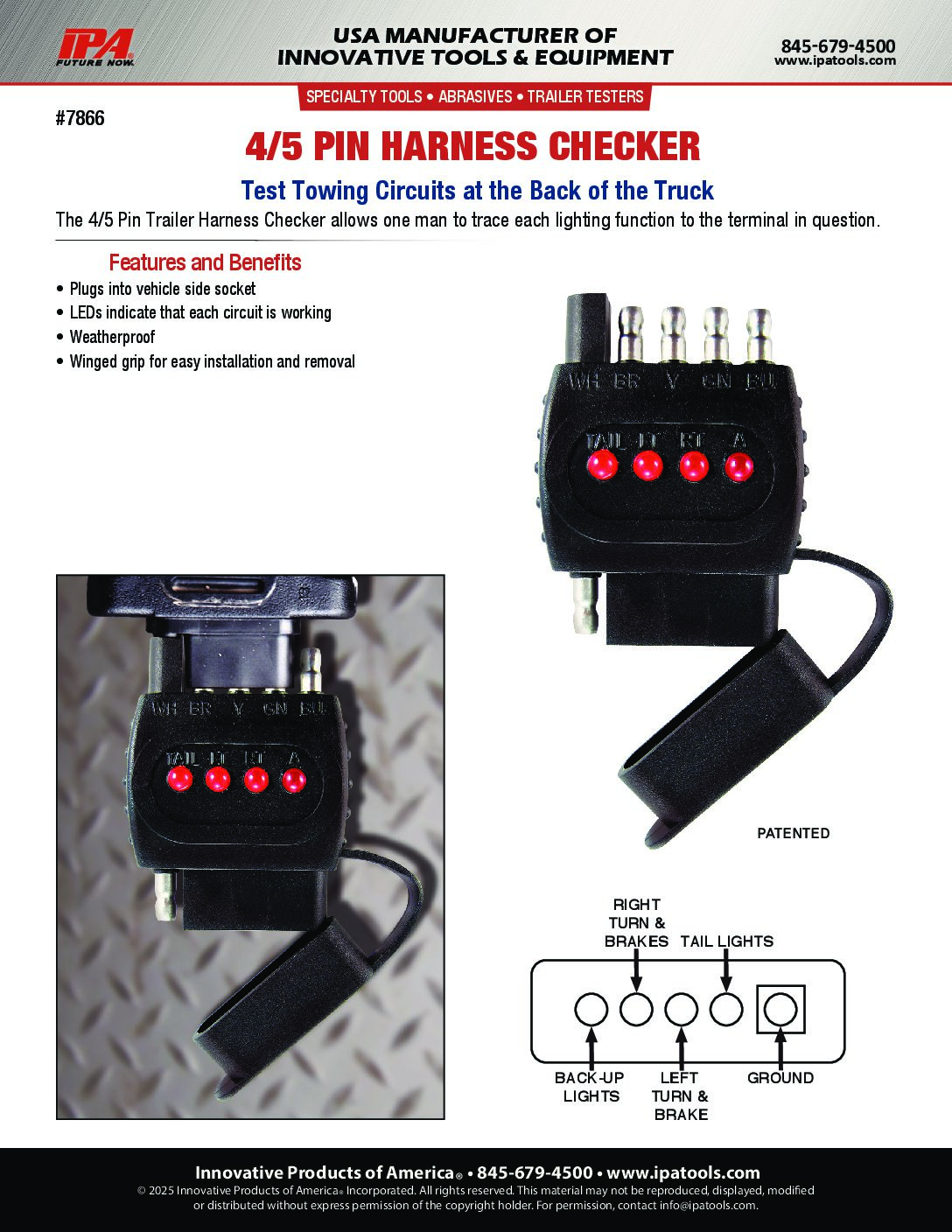 IPA
FUTURE NOW.

USA MANUFACTURER OF
INNOVATIVE TOOLS & EQUIPMENT

845-679-4500
www.ipatools.com

SPECIALTY TOOLS • ABRASIVES • TRAILER TESTERS

#7866

4/5 PIN HARNESS CHECKER

Test Towing Circuits at the Back of the Truck

The 4/5 Pin Trailer Harness Checker allows one man to trace each lighting function to the terminal in question.

Features and Benefits

• Plugs into vehicle side socket
• LEDs indicate that each circuit is working
• Weatherproof
• Winged grip for easy installation and removal

WH BR Y GN BU
TAIL LT RT A

WH BR Y GN BU
TAIL LT RT A

PATENTED

RIGHT TURN & BRAKES

TAIL LIGHTS

BACK-UP LIGHTS

LEFT TURN & BRAKE

GROUND

Innovative Products of America® • 845-679-4500 • www.ipatools.com
© 2025 Innovative Products of America® Incorporated. All rights reserved. This material may not be reproduced, displayed, modified or distributed without express permission of the copyright holder. For permission, contact info@ipatools.com.