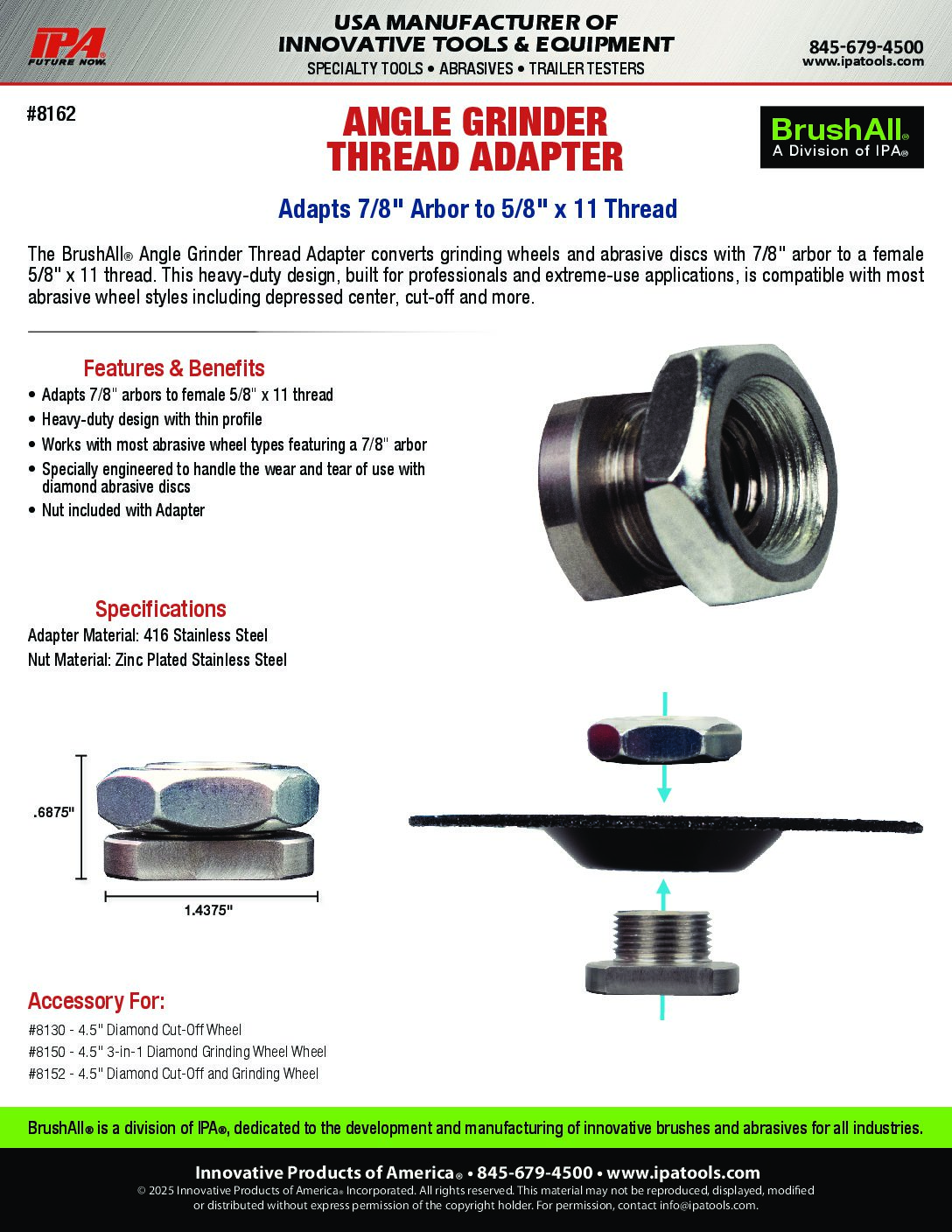 IPA
FUTURE NOW.

USA MANUFACTURER OF INNOVATIVE TOOLS & EQUIPMENT
SPECIALTY TOOLS • ABRASIVES • TRAILER TESTERS

845-679-4500
www.ipatools.com

#8162

ANGLE GRINDER THREAD ADAPTER

BrushAll®
A Division of IPA®

Adapts 7/8" Arbor to 5/8" x 11 Thread

The BrushAll® Angle Grinder Thread Adapter converts grinding wheels and abrasive discs with 7/8" arbor to a female 5/8" x 11 thread. This heavy-duty design, built for professionals and extreme-use applications, is compatible with most abrasive wheel styles including depressed center, cut-off and more.

Features & Benefits
• Adapts 7/8" arbors to female 5/8" x 11 thread
• Heavy-duty design with thin profile
• Works with most abrasive wheel types featuring a 7/8" arbor
• Specially engineered to handle the wear and tear of use with diamond abrasive discs
• Nut included with Adapter

Specifications
Adapter Material: 416 Stainless Steel
Nut Material: Zinc Plated Stainless Steel

.6875"
1.4375"

Accessory For:
#8130 - 4.5" Diamond Cut-Off Wheel
#8150 - 4.5" 3-in-1 Diamond Grinding Wheel Wheel
#8152 - 4.5" Diamond Cut-Off and Grinding Wheel

BrushAll® is a division of IPA®, dedicated to the development and manufacturing of innovative brushes and abrasives for all industries.

Innovative Products of America® • 845-679-4500 • www.ipatools.com
© 2025 Innovative Products of America® Incorporated. All rights reserved. This material may not be reproduced, displayed, modified or distributed without express permission of the copyright holder. For permission, contact info@ipatools.com.